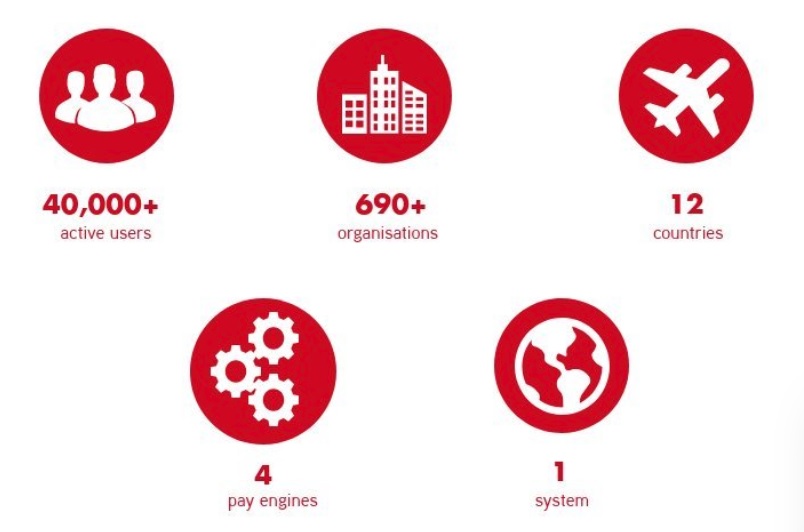 40,000+
active users

690+
organisations

12
countries

4
pay engines

1
system